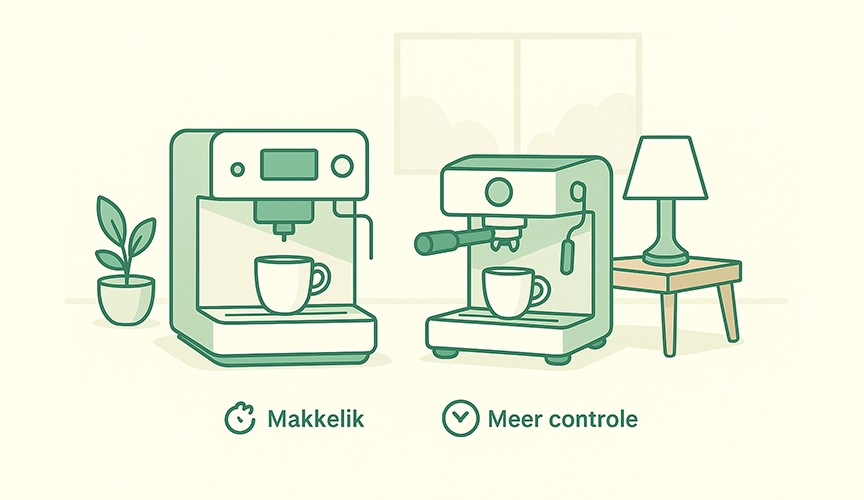 Makkelik

Meer controle